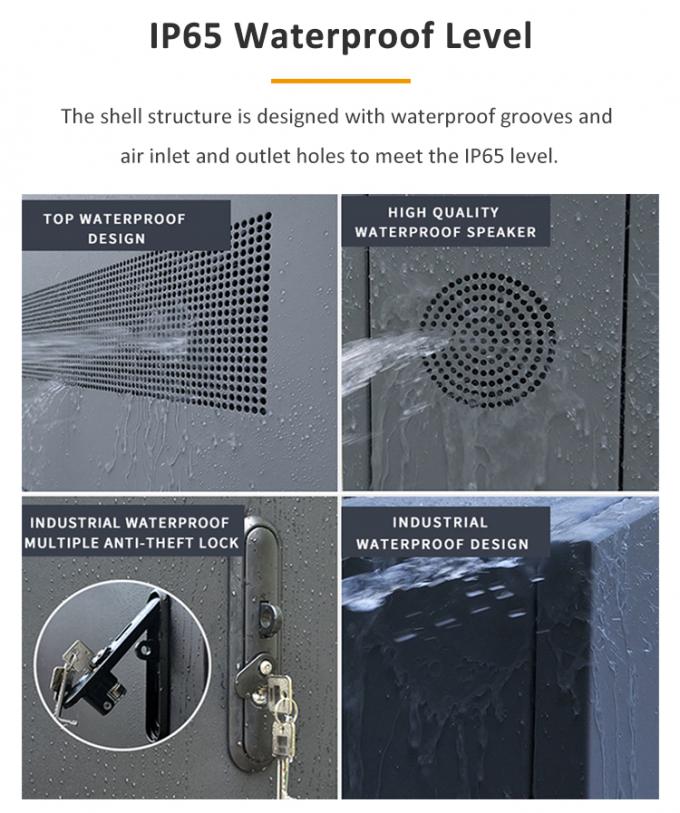 IP65 Waterproof Level

The shell structure is designed with waterproof grooves and air inlet and outlet holes to meet the IP65 level.

TOP WATERPROOF DESIGN

HIGH QUALITY WATERPROOF SPEAKER

INDUSTRIAL WATERPROOF MULTIPLE ANTI-THEFT LOCK

INDUSTRIAL WATERPROOF DESIGN